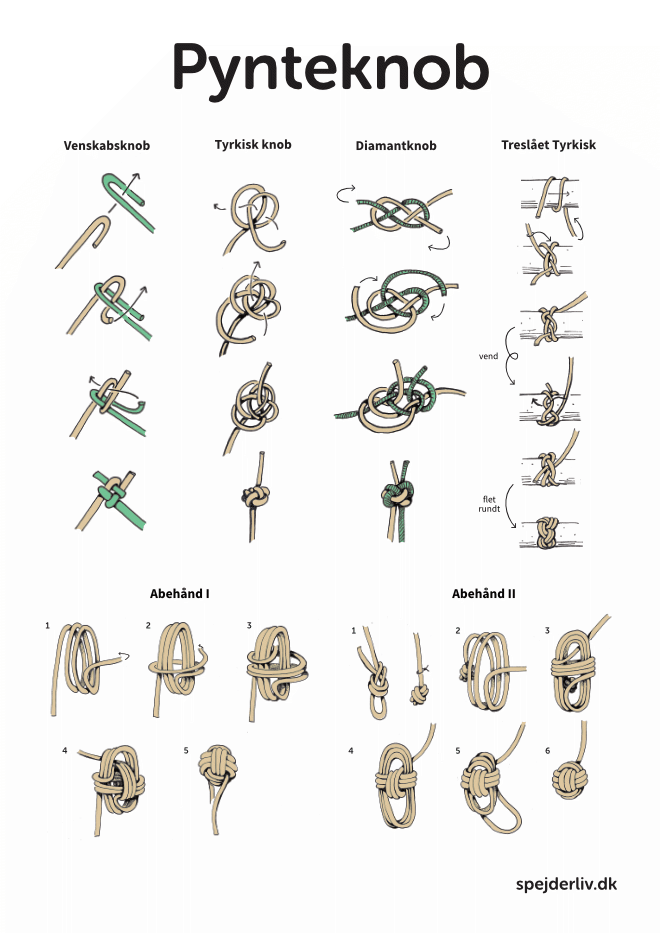 Pynteknob

Venskabsknob

Tyrkisk knob

Diamantknob

Treslået Tyrkisk

vend

flet rundt

Abehånd I

1 2 3 4 5

Abehånd II

1 2 3 4 5 6

spejderliv.dk